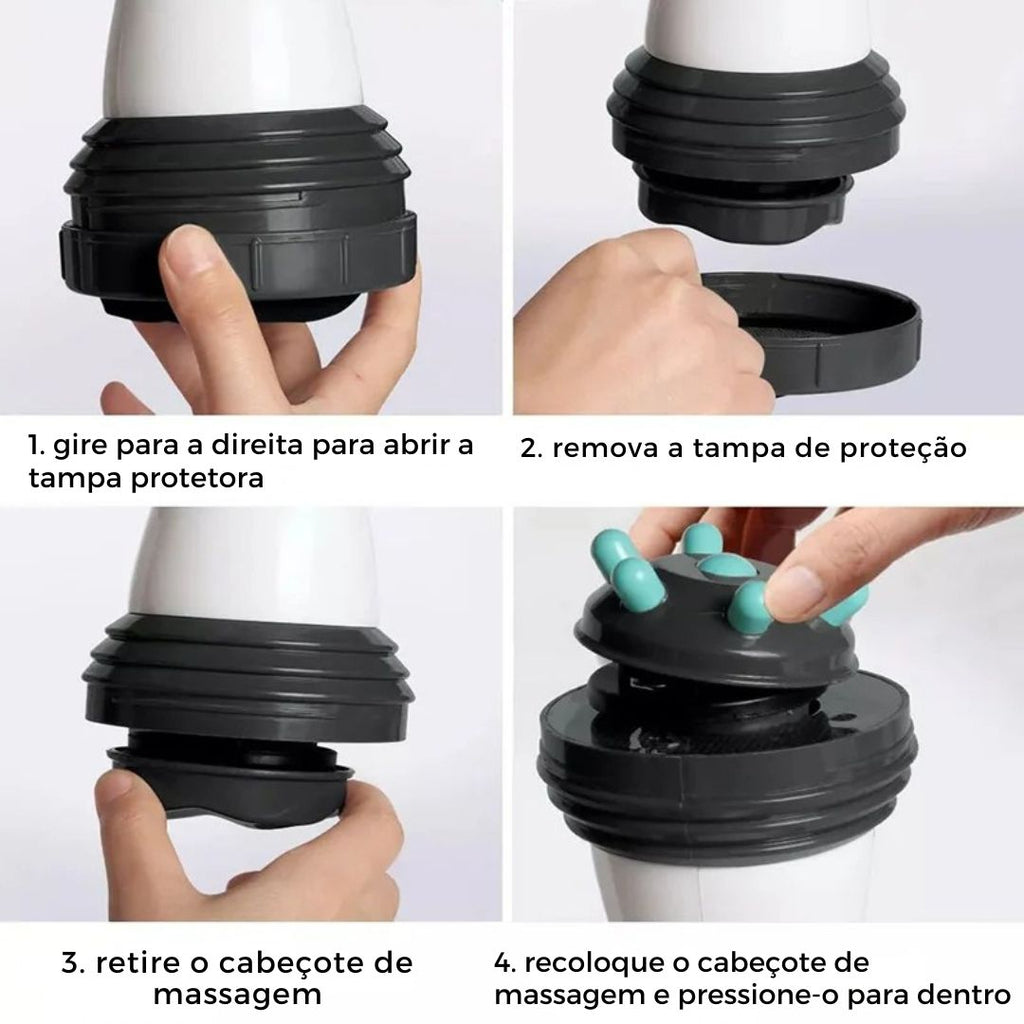 1. gire para a direita para abrir a tampa protetora

2. remova a tampa de proteção

3. retire o cabeçote de massagem

4. recoloque o cabeçote de massagem e pressione-o para dentro