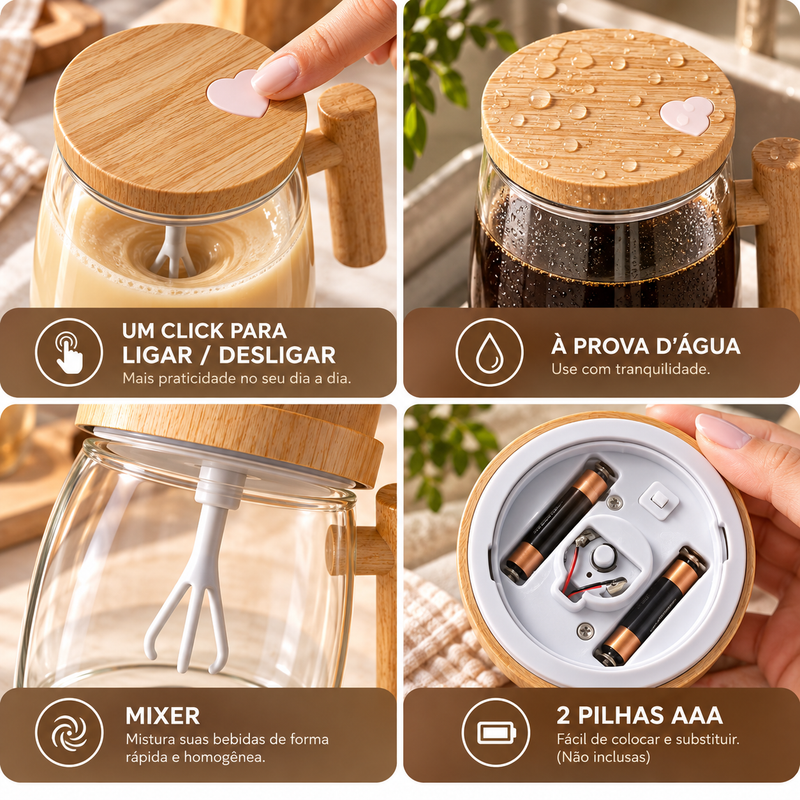 UM CLICK PARA LIGAR / DESLIGAR
Mais praticidade no seu dia a dia.

À PROVA D'ÁGUA
Use com tranquilidade.

MIXER
Mistura suas bebidas de forma rápida e homogênea.

2 PILHAS AAA
Fácil de colocar e substituir. (Não inclusas)