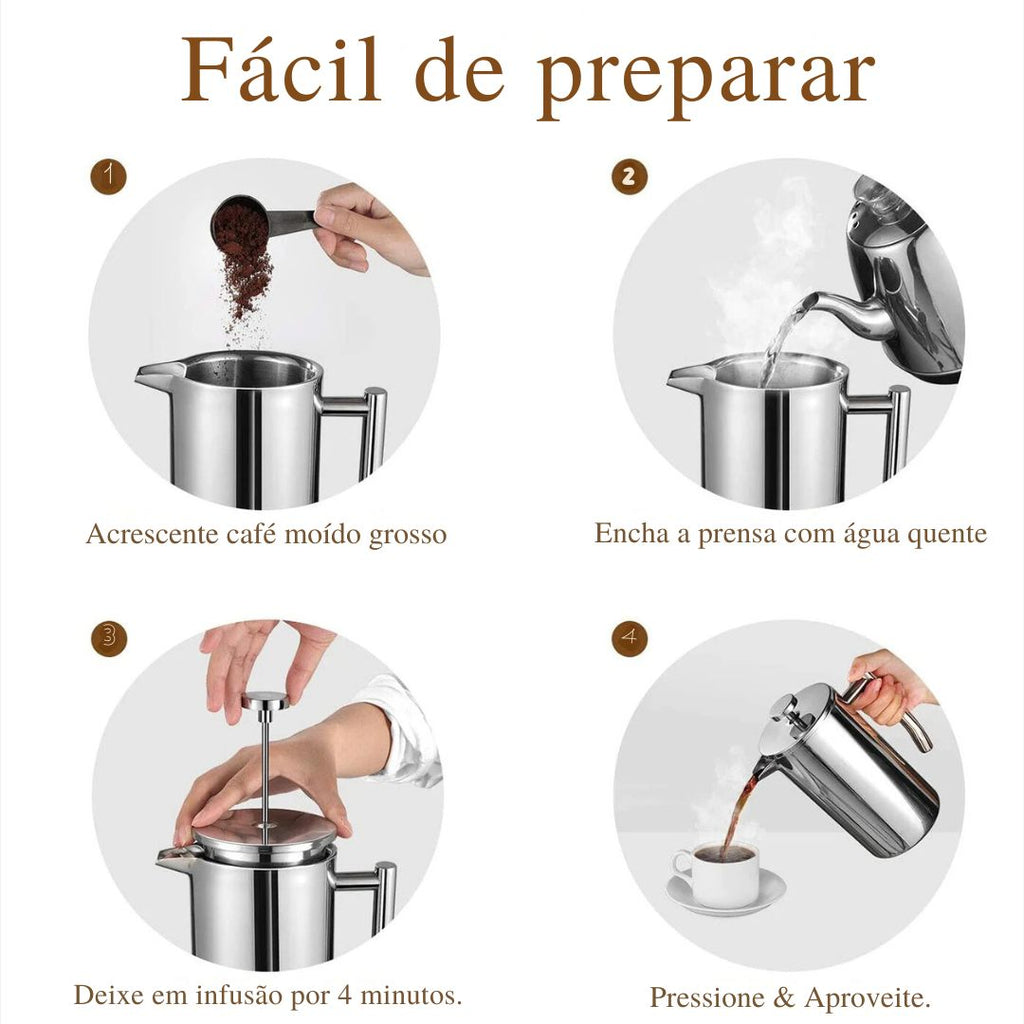 Fácil de preparar

1

Acrescente café moído grosso

2

Encha a prensa com água quente

3

Deixe em infusão por 4 minutos.

4

Pressione & Aproveite.